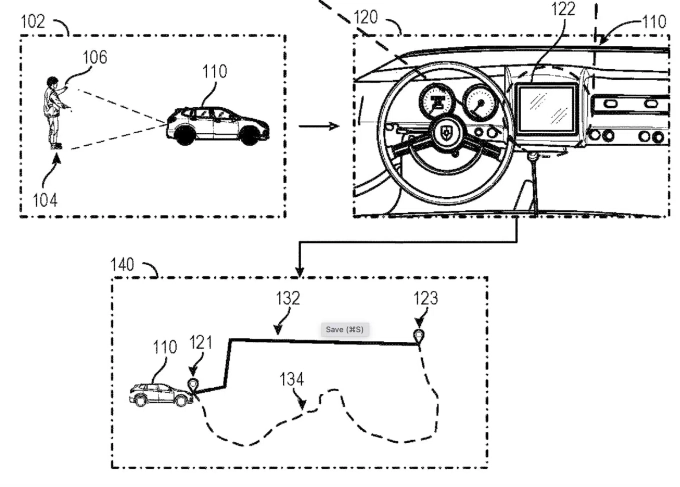 102
106
110
104
120
122
110
140
132
123
Save (⌘S)
110
121
134